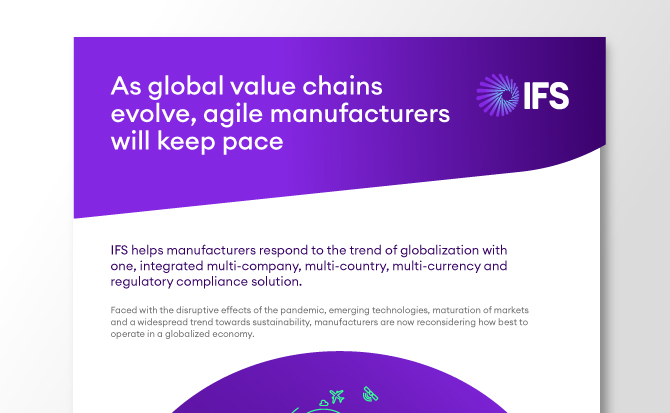 As global value chains evolve, agile manufacturers will keep pace

IFS

IFS helps manufacturers respond to the trend of globalization with one, integrated multi-company, multi-country, multi-currency and regulatory compliance solution.

Faced with the disruptive effects of the pandemic, emerging technologies, maturation of markets and a widespread trend towards sustainability, manufacturers are now reconsidering how best to operate in a globalized economy.